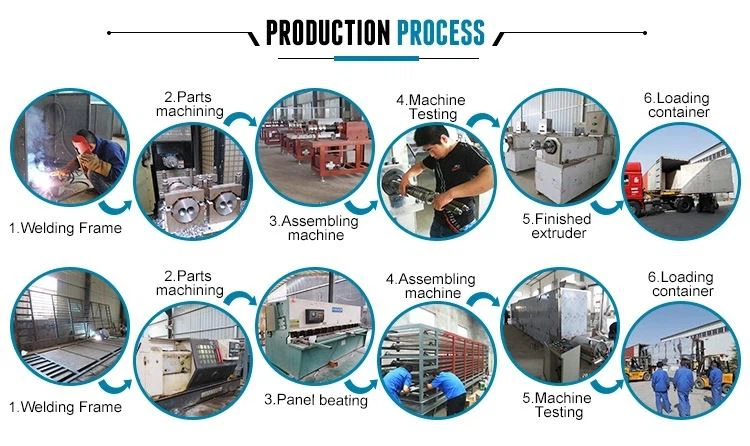 PRODUCTION PROCESS

1.Welding Frame

2.Parts machining

3.Assembling machine

4.Machine Testing

5.Finished extruder

6.Loading container

1.Welding Frame

2.Parts machining

3.Panel beating

4.Assembling machine

5.Machine Testing

6.Loading container